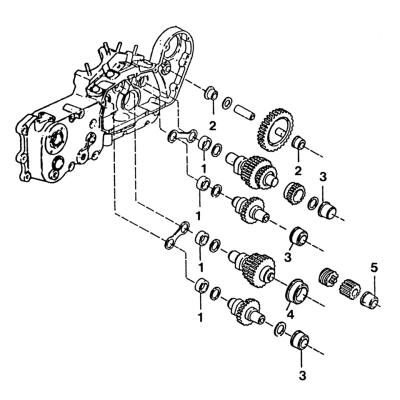 2
1
2
3
1
3
1
5
4
1
3